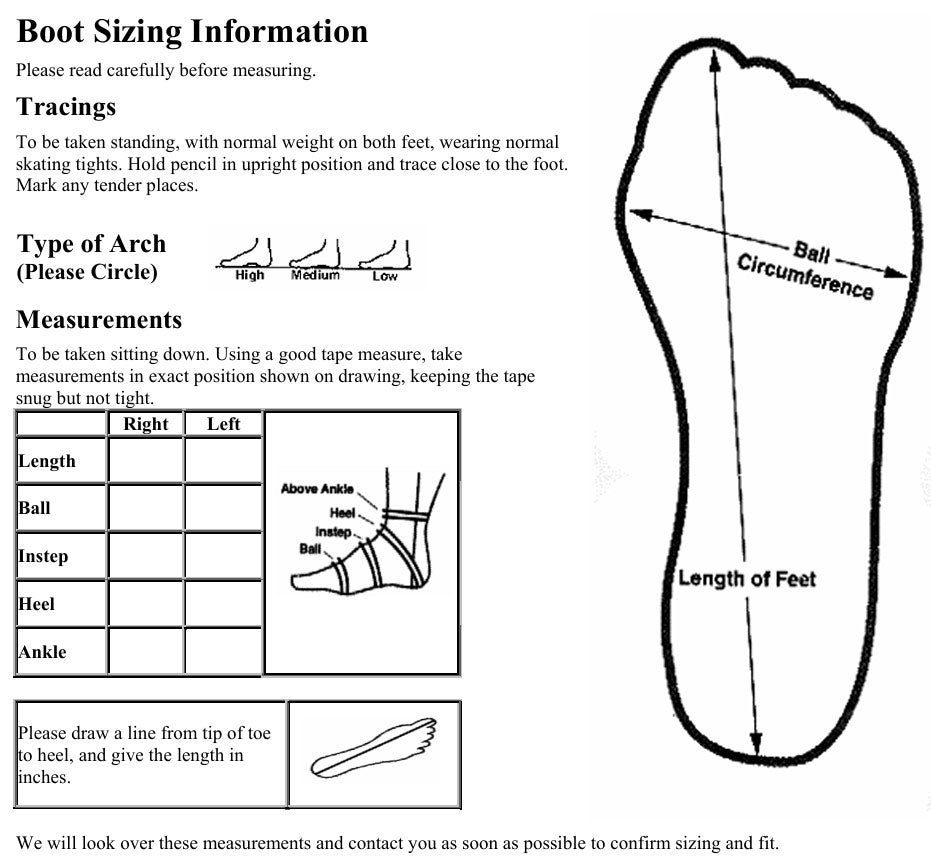 Boot Sizing Information

Please read carefully before measuring.

Tracings

To be taken standing, with normal weight on both feet, wearing normal skating tights. Hold pencil in upright position and trace close to the foot. Mark any tender places.

Type of Arch
(Please Circle)

High Medium Low

Measurements

To be taken sitting down. Using a good tape measure, take measurements in exact position shown on drawing, keeping the tape snug but not tight.

| | Right | Left |
|---|---|---|
| Length | | |
| Ball | | |
| Instep | | |
| Heel | | |
| Ankle | | |

Above Ankle
Heel
Instep
Ball

Please draw a line from tip of toe to heel, and give the length in inches.

Ball Circumference

Length of Feet

We will look over these measurements and contact you as soon as possible to confirm sizing and fit.